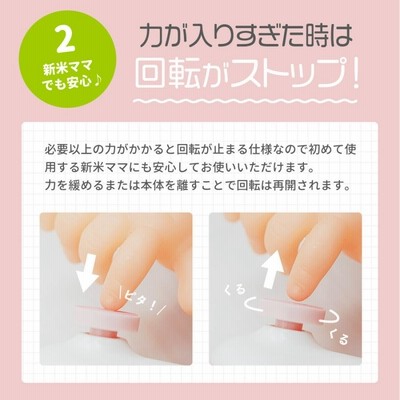 2
新米ママでも安心♪

力が入りすぎた時は
回転がストップ！

必要以上の力がかかると回転が止まる仕様なので初めて使用する新米ママにも安心してお使いいただけます。
力を緩めるまたは本体を離すことで回転は再開されます。

ピタ！

くる
くる