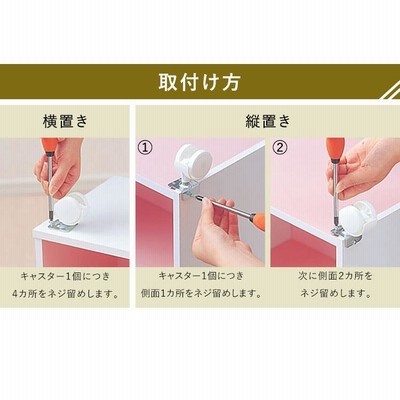 取付け方

横置き

キャスター1個につき
4カ所をネジ留めします。

縦置き

①

キャスター1個につき
側面1カ所をネジ留めします。

②

次に側面2カ所を
ネジ留めします。