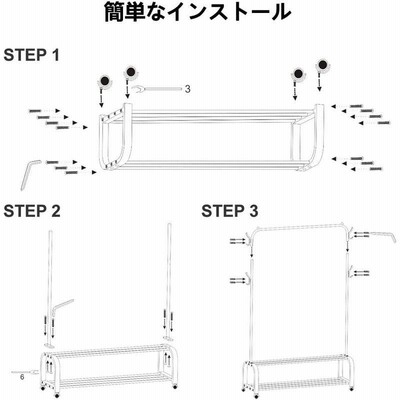 簡単なインストール

STEP 1

3

STEP 2

6

STEP 3