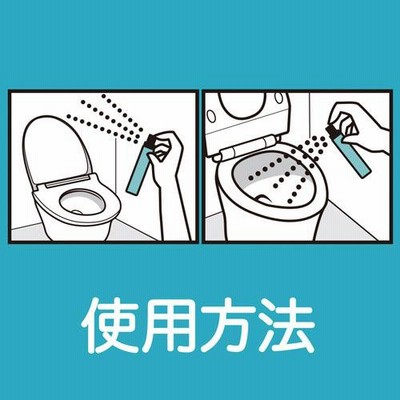 使用方法