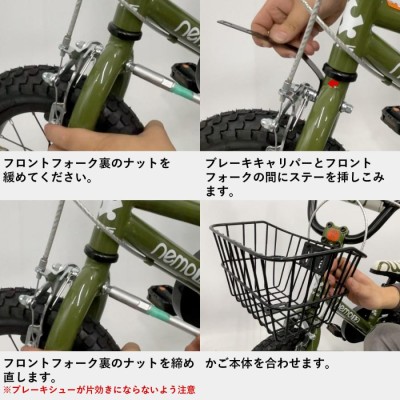 nemo

フロントフォーク裏のナットを緩めてください。

ブレーキキャリパーとフロントフォークの間にステーを挿しこみます。

nemo

フロントフォーク裏のナットを締め直します。
※ブレーキシューが片効きにならないよう注意

nemo

かご本体を合わせます。