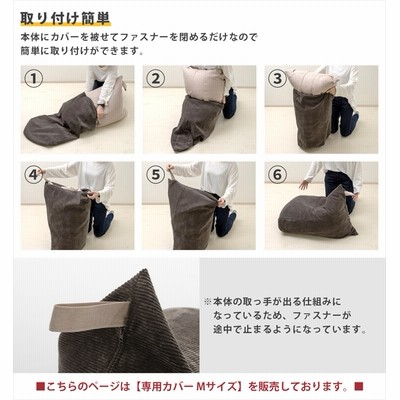 取り付け簡単

本体にカバーを被せてファスナーを閉めるだけなので簡単に取り付けができます。

①

②

③

④

⑤

⑥

※本体の取っ手が出る仕組みになっているため、ファスナーが途中で止まるようになっています。

■こちらのページは【専用カバー Mサイズ】を販売しております。■