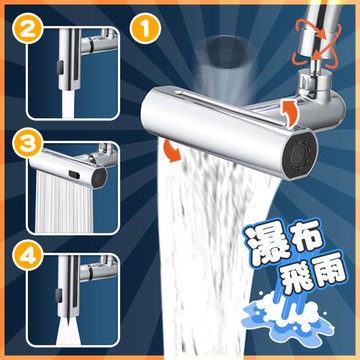 2
1
3
4
瀑布
飛雨