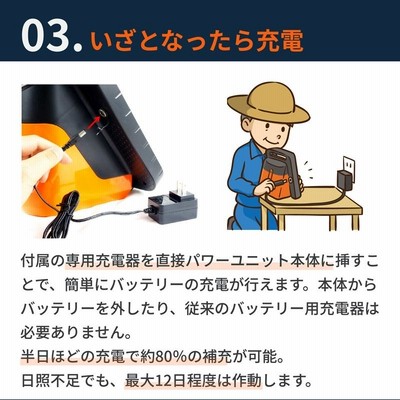 03. いざとなったら充電

付属の専用充電器を直接パワーユニット本体に挿すことで、簡単にバッテリーの充電が行えます。本体からバッテリーを外したり、従来のバッテリー用充電器は必要ありません。
半日ほどの充電で約80%の補充が可能。
日照不足でも、最大12日程度は作動します。