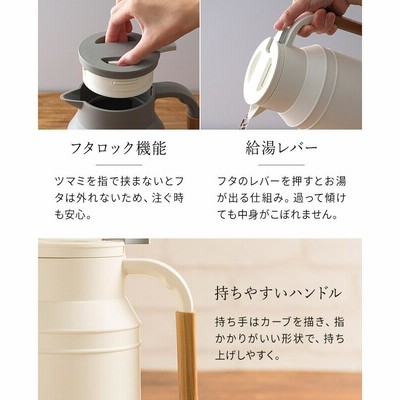 フタロック機能

ツマミを指で挟まないとフタは外れないため、注ぐ時も安心。

給湯レバー

フタのレバーを押すとお湯が出る仕組み。過って傾けても中身がこぼれません。

持ちやすいハンドル

持ち手はカーブを描き、指かかりがいい形状で、持ち上げしやすく。