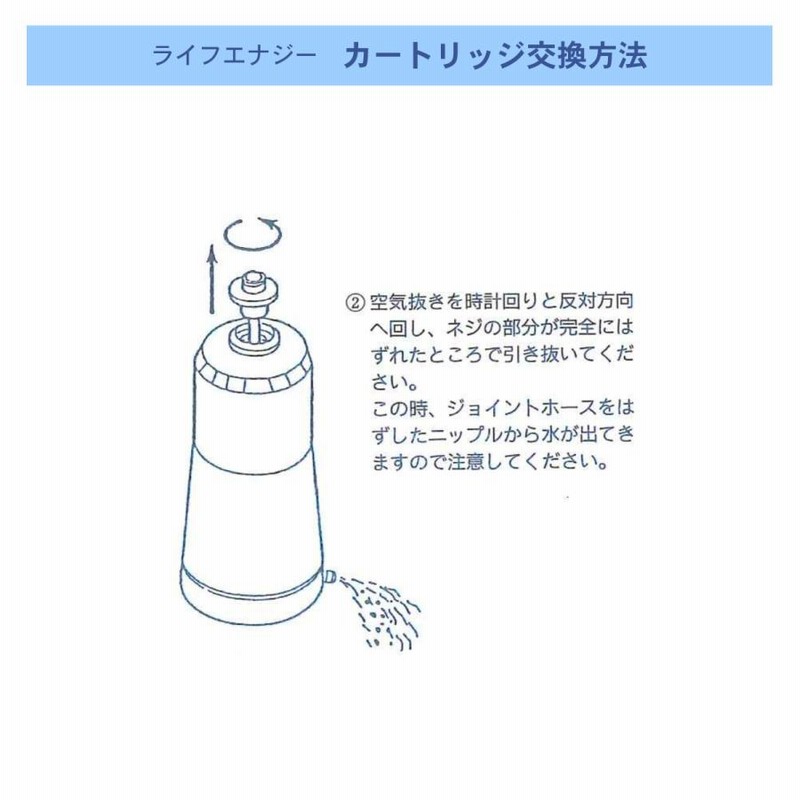 ライフエナジー　カートリッジ交換方法

② 空気抜きを時計回りと反対方向へ回し、ネジの部分が完全にはずれたところで引き抜いてください。
この時、ジョイントホースをはずしたニップルから水が出てきますので注意してください。