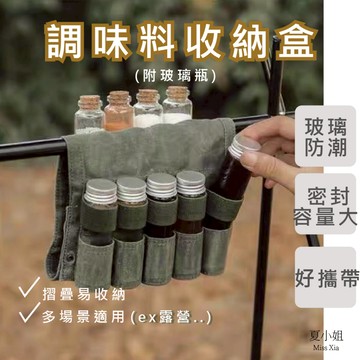 調味料收納盒

(附玻璃瓶)

玻璃防潮

密封容量大

好攜帶

✓ 摺疊易收納

✓ 多場景適用 (ex露營..)

夏小姐
Miss Xia