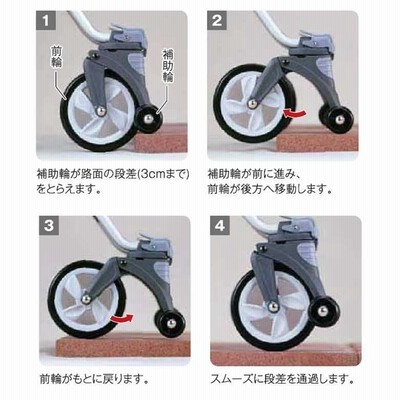 1

前輪

補助輪

補助輪が路面の段差(3cmまで)をとらえます。

2

補助輪が前に進み、前輪が後方へ移動します。

3

前輪がもとに戻ります。

4

スムーズに段差を通過します。