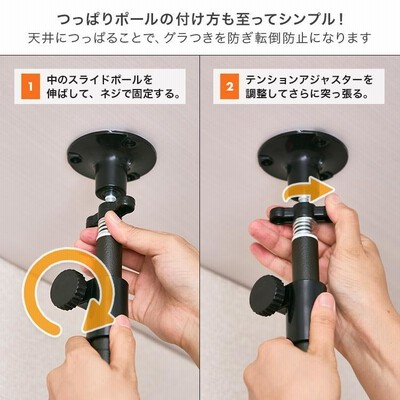 つっぱりポールの付け方も至ってシンプル！
天井につっぱることで、グラつきを防ぎ転倒防止になります

1
中のスライドポールを伸ばして、ネジで固定する。

2
テンションアジャスターを調整してさらに突っ張る。