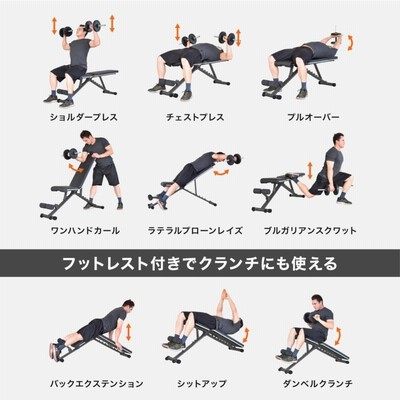 ショルダープレス

チェストプレス

プルオーバー

ワンハンドカール

ラテラルプローンレイズ

ブルガリアンスクワット

フットレスト付きでクランチにも使える

バックエクステンション

シットアップ

ダンベルクランチ