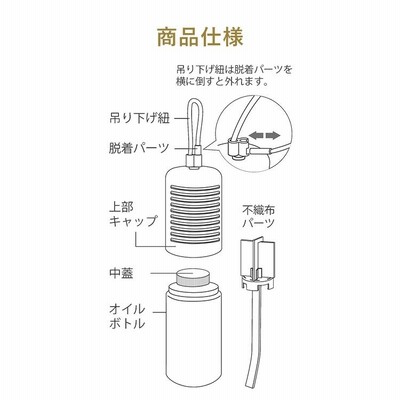 商品仕様

吊り下げ紐は脱着パーツを横に倒すと外れます。

吊り下げ紐

脱着パーツ

上部キャップ

不織布パーツ

中蓋

オイルボトル