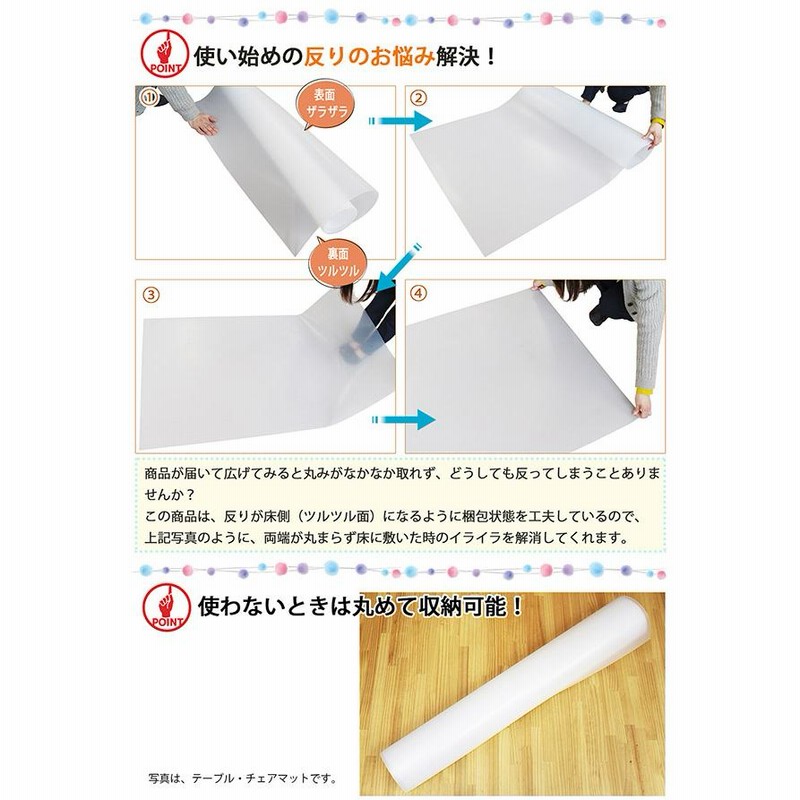 POINT 使い始めの反りのお悩み解決！

①

表面
ザラザラ

②

裏面
ツルツル

③

④

商品が届いて広げてみると丸みがなかなか取れず、どうしても反ってしまうことありませんか？
この商品は、反りが床側（ツルツル面）になるように梱包状態を工夫しているので、上記写真のように、両端が丸まらず床に敷いた時のイライラを解消してくれます。

POINT 使わないときは丸めて収納可能！

写真は、テーブル・チェアマットです。