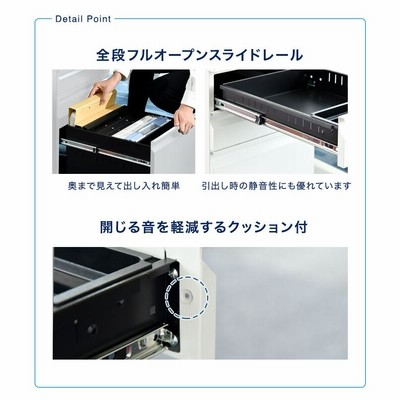 Detail Point

全段フルオープンスライドレール

奥まで見えて出し入れ簡単

引出し時の静音性にも優れています

閉じる音を軽減するクッション付