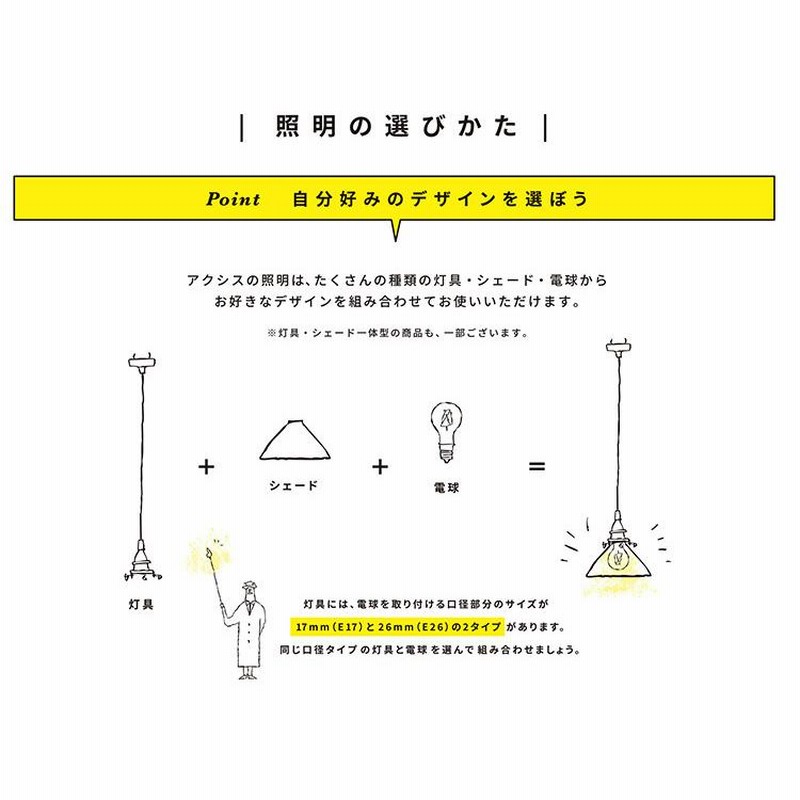 | 照明の選びかた |

Point　自分好みのデザインを選ぼう

アクシスの照明は、たくさんの種類の灯具・シェード・電球から
お好きなデザインを組み合わせてお使いいただけます。

※灯具・シェード一体型の商品も、一部ございます。

灯具

+

シェード

+

電球

=

灯具には、電球を取り付ける口径部分のサイズが
17mm（E17）と26mm（E26）の2タイプがあります。
同じ口径タイプの灯具と電球を選んで組み合わせましょう。