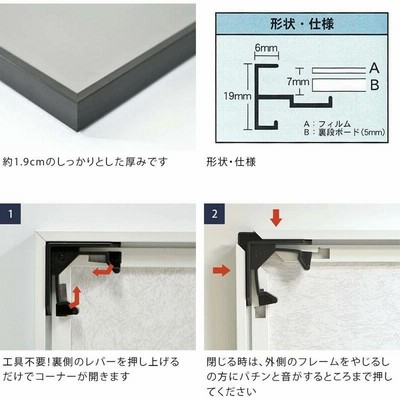 形状・仕様

6mm

19mm

7mm

A

B

A：フィルム
B：裏段ボード(5mm)

約1.9cmのしっかりとした厚みです

形状・仕様

1

2

工具不要!裏側のレバーを押し上げるだけでコーナーが開きます

閉じる時は、外側のフレームをやじるしの方にパチンと音がするところまで押してください