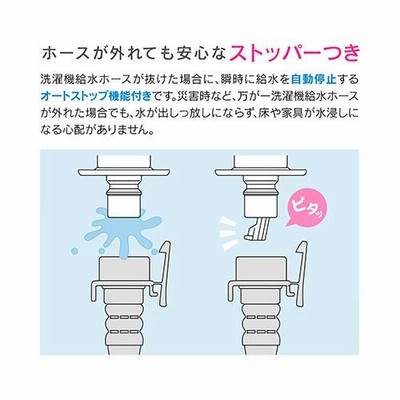 ホースが外れても安心なストッパーつき

洗濯機給水ホースが抜けた場合に、瞬時に給水を自動停止するオートストップ機能付きです。災害時など、万が一洗濯機給水ホースが外れた場合でも、水が出しっ放しにならず、床や家具が水浸しになる心配がありません。

ピタッ