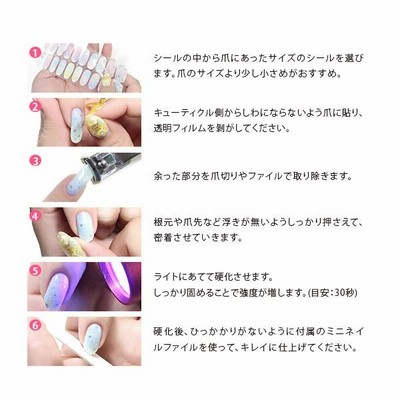 1
シールの中から爪にあったサイズのシールを選びます。爪のサイズより少し小さめがおすすめ。

2
キューティクル側からしわにならないよう爪に貼り、透明フィルムを剥がしてください。

3
余った部分を爪切りやファイルで取り除きます。

4
根元や爪先など浮きが無いようしっかり押さえて、密着させていきます。

5
ライトにあてて硬化させます。
しっかり固めることで強度が増します。(目安：30秒)

6
硬化後、ひっかかりがないように付属のミニネイルファイルを使って、キレイに仕上げてください。