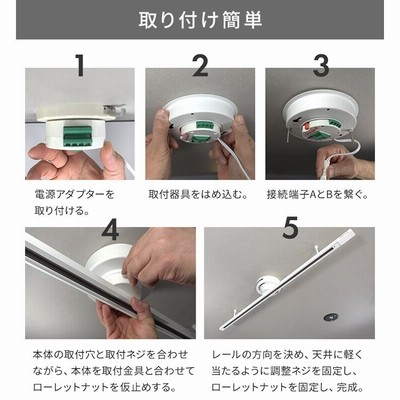 取り付け簡単

1

電源アダプターを取り付ける。

2

取付器具をはめ込む。

3

接続端子AとBを繋ぐ。

4

本体の取付穴と取付ネジを合わせながら、本体を取付金具と合わせてローレットナットを仮止めする。

5

レールの方向を決め、天井に軽く当たるように調整ネジを固定し、ローレットナットを固定し、完成。