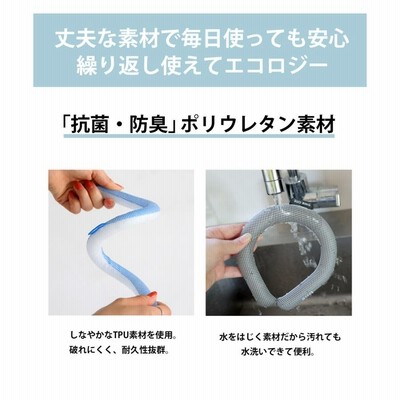 丈夫な素材で毎日使っても安心
繰り返し使えてエコロジー

「抗菌・防臭」ポリウレタン素材

しなやかなTPU素材を使用。
破れにくく、耐久性抜群。

水をはじく素材だから汚れても
水洗いできて便利。