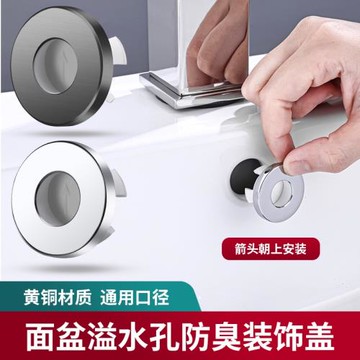 箭头朝上安装

黄铜材质 通用口径

面盆溢水孔防臭装饰盖