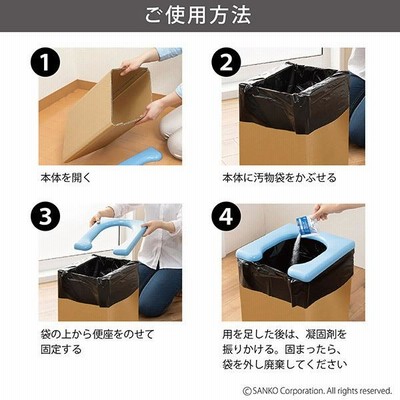 ご使用方法

1
本体を開く

2
本体に汚物袋をかぶせる

3
袋の上から便座をのせて固定する

4
用を足した後は、凝固剤を振りかける。固まったら、袋を外し廃棄してください

©SANKO Corporation. All rights reserved.