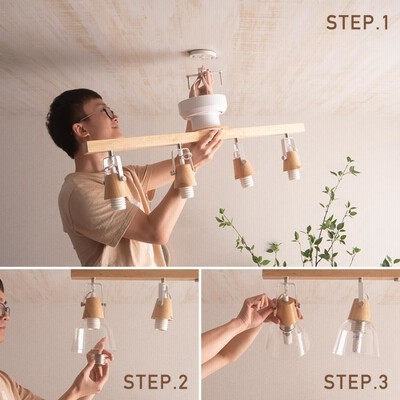 STEP.1

STEP.2

STEP.3