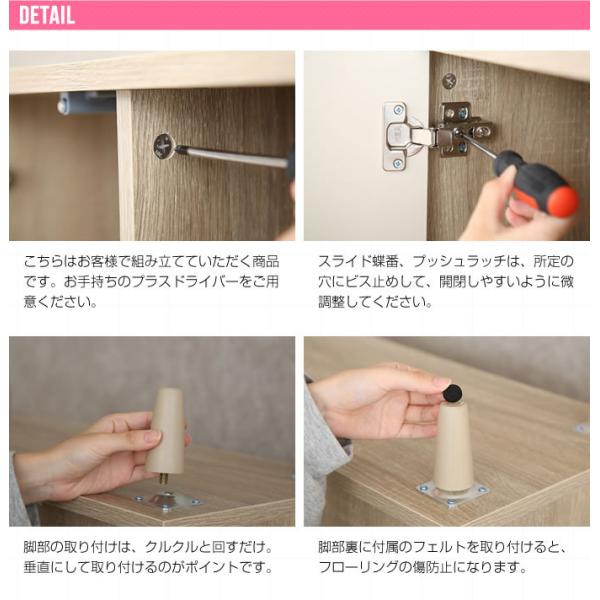 DETAIL

こちらはお客様で組み立てていただく商品です。お手持ちのプラスドライバーをご用意ください。

スライド蝶番、プッシュラッチは、所定の穴にビス止めして、開閉しやすいように微調整してください。

脚部の取り付けは、クルクルと回すだけ。垂直にして取り付けるのがポイントです。

脚部裏に付属のフェルトを取り付けると、フローリングの傷防止になります。