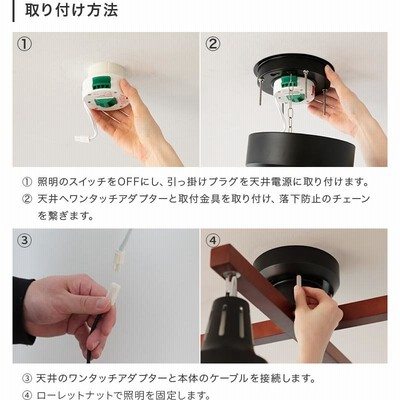 取り付け方法

①

②

① 照明のスイッチをOFFにし、引っ掛けプラグを天井電源に取り付けます。

② 天井へワンタッチアダプターと取付金具を取り付け、落下防止のチェーンを繋ぎます。

③

④

③ 天井のワンタッチアダプターと本体のケーブルを接続します。

④ ローレットナットで照明を固定します。