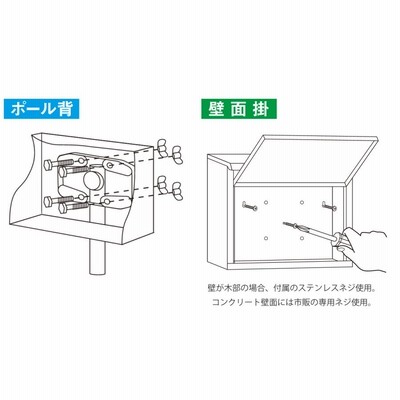 ポール背

壁面掛

壁が木部の場合、付属のステンレスネジ使用。
コンクリート壁面には市販の専用ネジ使用。