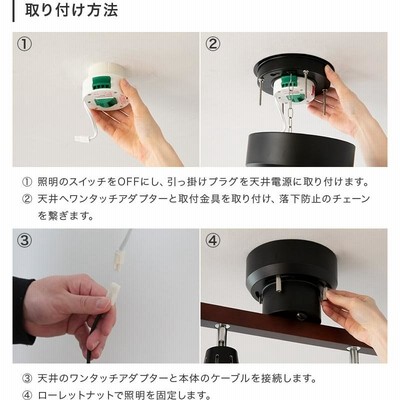 取り付け方法

①

②

① 照明のスイッチをOFFにし、引っ掛けプラグを天井電源に取り付けます。
② 天井へワンタッチアダプターと取付金具を取り付け、落下防止のチェーンを繋ぎます。

③

④

③ 天井のワンタッチアダプターと本体のケーブルを接続します。
④ ローレットナットで照明を固定します。