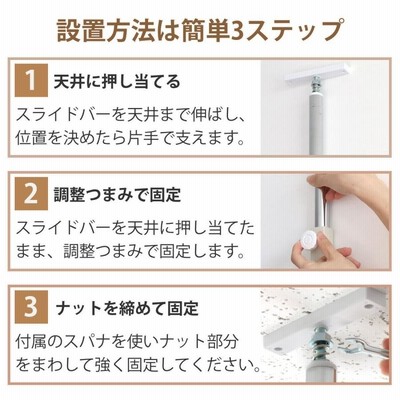 設置方法は簡単3ステップ

1 天井に押し当てる

スライドバーを天井まで伸ばし、位置を決めたら片手で支えます。

2 調整つまみで固定

スライドバーを天井に押し当てたまま、調整つまみで固定します。

3 ナットを締めて固定

付属のスパナを使いナット部分をまわして強く固定してください。