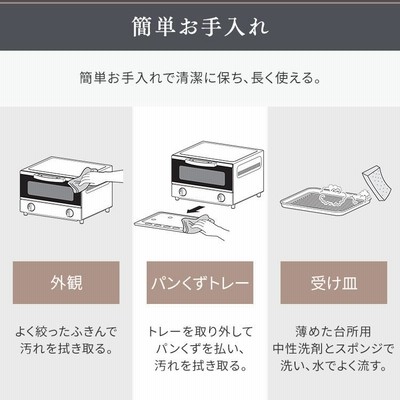 簡単お手入れ

簡単お手入れで清潔に保ち、長く使える。

外観

よく絞ったふきんで汚れを拭き取る。

パンくずトレー

トレーを取り外してパンくずを払い、汚れを拭き取る。

受け皿

薄めた台所用中性洗剤とスポンジで洗い、水でよく流す。