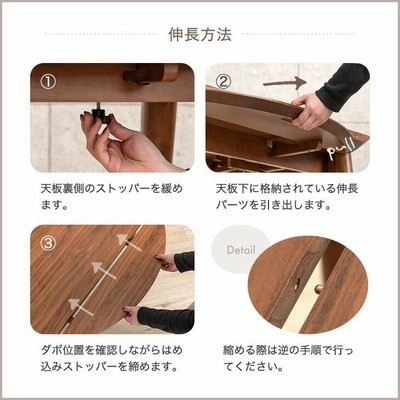 伸長方法

①

天板裏側のストッパーを緩めます。

②

pull

天板下に格納されている伸長パーツを引き出します。

③

ダボ位置を確認しながらはめ込みストッパーを締めます。

Detail

縮める際は逆の手順で行ってください。