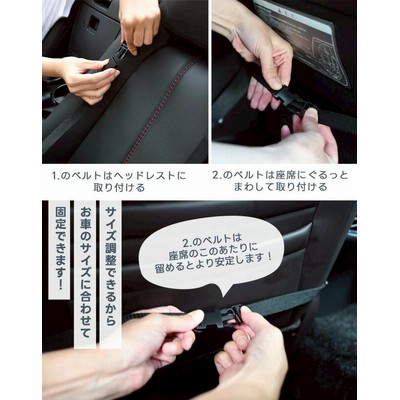 1.のベルトはヘッドレストに取り付ける

2.のベルトは座席にぐるっとまわして取り付ける

サイズ調整できるから

お車のサイズに合わせて

固定できます！

2.のベルトは座席のこのあたりに留めるとより安定します！