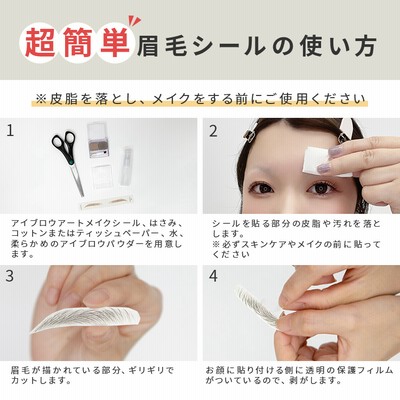 超簡単眉毛シールの使い方

※皮脂を落とし、メイクをする前にご使用ください

1

アイブロウアートメイクシール、はさみ、コットンまたはティッシュペーパー、水、柔らかめのアイブロウパウダーを用意します。

2

シールを貼る部分の皮脂や汚れを落とします。
※必ずスキンケアやメイクの前に貼ってください

3

眉毛が描かれている部分、ギリギリでカットします。

4

お顔に貼り付ける側に透明の保護フィルムがついているので、剥がします。