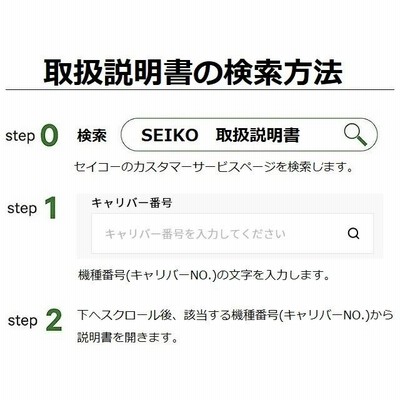 取扱説明書の検索方法

step 0 検索 SEIKO 取扱説明書

セイコーのカスタマーサービスページを検索します。

step 1 キャリバー番号

キャリバー番号を入力してください

機種番号(キャリバーNO.)の文字を入力します。

step 2 下へスクロール後、該当する機種番号(キャリバーNO.)から説明書を開きます。