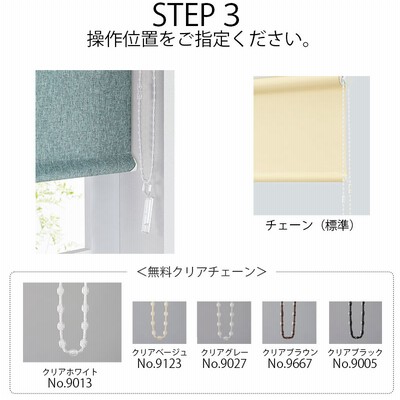 STEP 3
操作位置をご指定ください。

チェーン（標準）

＜無料クリアチェーン＞

クリアホワイト
No.9013

クリアベージュ
No.9123

クリアグレー
No.9027

クリアブラウン
No.9667

クリアブラック
No.9005