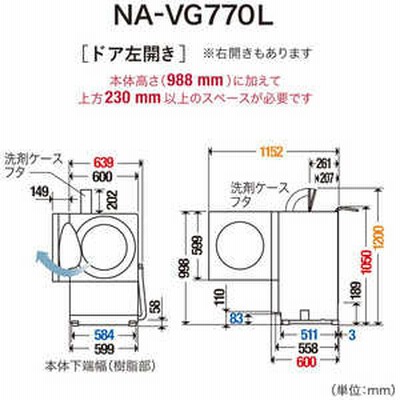 NA-VG770L

［ドア左開き］ ※右開きもあります

本体高さ（988 mm）に加えて
上方230 mm 以上のスペースが必要です

洗剤ケース
フタ

639
600
149
202
58
584
599
本体下端幅（樹脂部）

1152
261
207
洗剤ケース
フタ
599
998
110
83
1200
1050
189
511
3
558
600

（単位：mm）