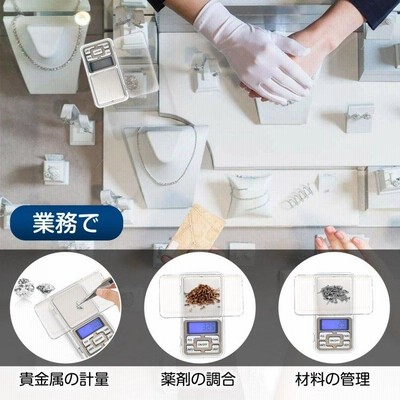 業務で

貴金属の計量

薬剤の調合

材料の管理