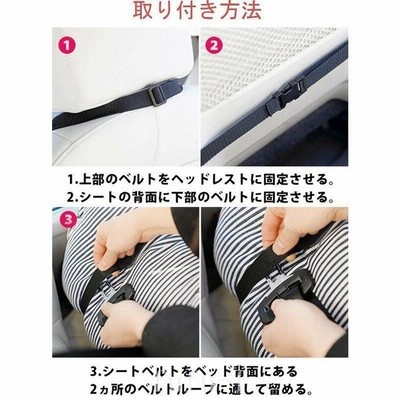 取り付き方法

1

2

1.上部のベルトをヘッドレストに固定させる。
2.シートの背面に下部のベルトに固定させる。

3

3.シートベルトをベッド背面にある
2ヵ所のベルトループに通して留める。