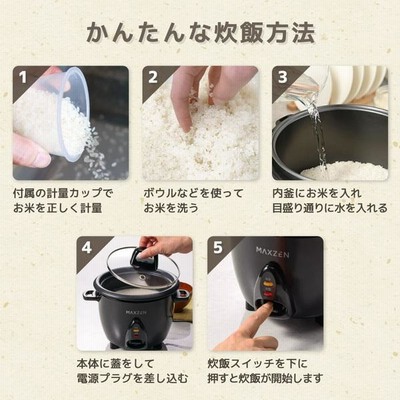 かんたんな炊飯方法

1
付属の計量カップで
お米を正しく計量

2
ボウルなどを使って
お米を洗う

3
内釜にお米を入れ
目盛り通りに水を入れる

4
MAXZEN
本体に蓋をして
電源プラグを差し込む

5
MAXZEN
炊飯スイッチを下に
押すと炊飯が開始します