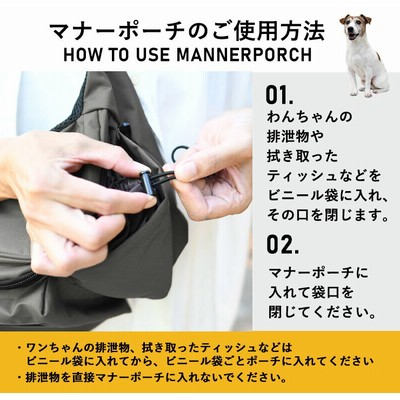 マナーポーチのご使用方法
HOW TO USE MANNERPORCH

01.
わんちゃんの排泄物や拭き取ったティッシュなどをビニール袋に入れ、その口を閉じます。

02.
マナーポーチに入れて袋口を閉じてください。

・ワンちゃんの排泄物、拭き取ったティッシュなどはビニール袋に入れてから、ビニール袋ごとポーチに入れてください
・排泄物を直接マナーポーチに入れないでください。