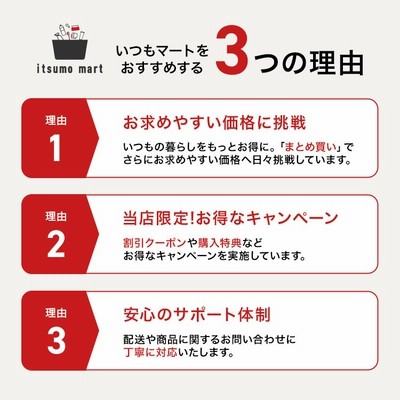 itsumo mart

いつもマートをおすすめする 3つの理由

理由 1

お求めやすい価格に挑戦

いつもの暮らしをもっとお得に。「まとめ買い」でさらにお求めやすい価格へ日々挑戦しています。

理由 2

当店限定!お得なキャンペーン

割引クーポンや購入特典などお得なキャンペーンを実施しています。

理由 3

安心のサポート体制

配送や商品に関するお問い合わせに丁寧に対応いたします。