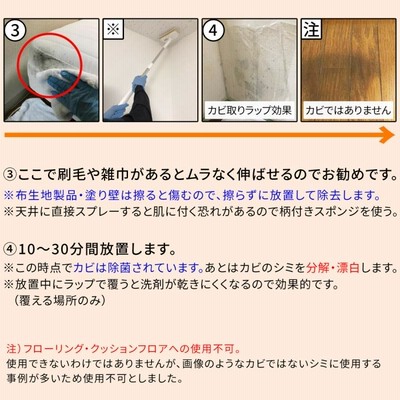 ③

※

④

カビ取りラップ効果

注

カビではありません

③ここで刷毛や雑巾があるとムラなく伸ばせるのでお勧めです。
※布生地製品・塗り壁は擦ると傷むので、擦らずに放置して除去します。
※天井に直接スプレーすると肌に付く恐れがあるので柄付きスポンジを使う。

④10～30分間放置します。
※この時点でカビは除菌されています。あとはカビのシミを分解・漂白します。
※放置中にラップで覆うと洗剤が乾きにくくなるので効果的です。
（覆える場所のみ）

注）フローリング・クッションフロアへの使用不可。
使用できないわけではありませんが、画像のようなカビではないシミに使用する事例が多いため使用不可としました。