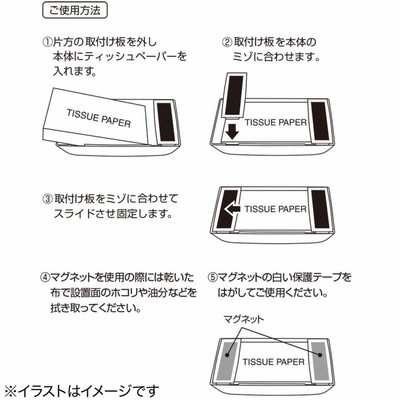 ご使用方法

①片方の取付け板を外し本体にティッシュペーパーを入れます。

TISSUE PAPER

②取付け板を本体のミゾに合わせます。

TISSUE PAPER

③取付け板をミゾに合わせてスライドさせ固定します。

TISSUE PAPER

④マグネットを使用の際には乾いた布で設置面のホコリや油分などを拭き取ってください。

⑤マグネットの白い保護テープをはがしてご使用ください。

マグネット

TISSUE PAPER

※イラストはイメージです