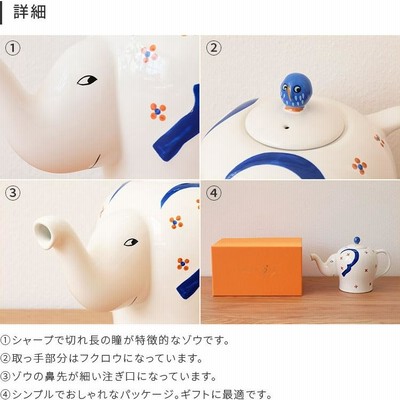 詳細

①

②

③

④

①シャープで切れ長の瞳が特徴的なゾウです。
②取っ手部分はフクロウになっています。
③ゾウの鼻先が細い注ぎ口になっています。
④シンプルでおしゃれなパッケージ。ギフトに最適です。