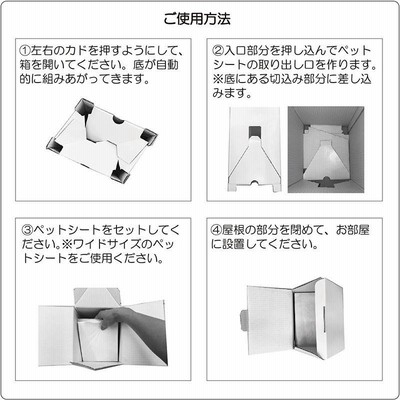 ご使用方法

①左右のカドを押すようにして、箱を開いてください。底が自動的に組みあがってきます。

②入口部分を押し込んでペットシートの取り出し口を作ります。※底にある切込み部分に差し込みます。

③ペットシートをセットしてください。※ワイドサイズのペットシートをご使用ください。

④屋根の部分を閉めて、お部屋に設置してください。