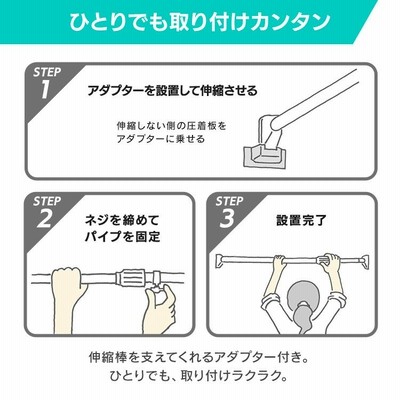 ひとりでも取り付けカンタン

STEP 1

アダプターを設置して伸縮させる

伸縮しない側の圧着板をアダプターに乗せる

STEP 2

ネジを締めてパイプを固定

STEP 3

設置完了

伸縮棒を支えてくれるアダプター付き。
ひとりでも、取り付けラクラク。