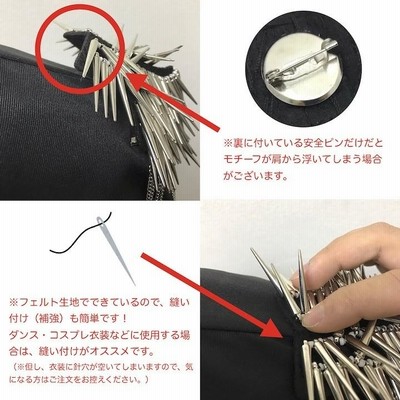 ※裏に付いている安全ピンだけだとモチーフが肩から浮いてしまう場合がございます。

※フェルト生地でできているので、縫い付け（補強）も簡単です！
ダンス・コスプレ衣装などに使用する場合は、縫い付けがオススメです。
（※但し、衣装に針穴が空いてしまいますので、気になる方はご注文をお控えください。）