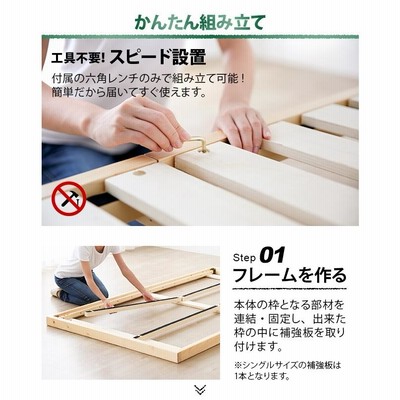 かんたん組み立て

工具不要! スピード設置

付属の六角レンチのみで組み立て可能！
簡単だから届いてすぐ使えます。

Step 01
フレームを作る

本体の枠となる部材を連結・固定し、出来た枠の中に補強板を取り付けます。

※シングルサイズの補強板は1本となります。